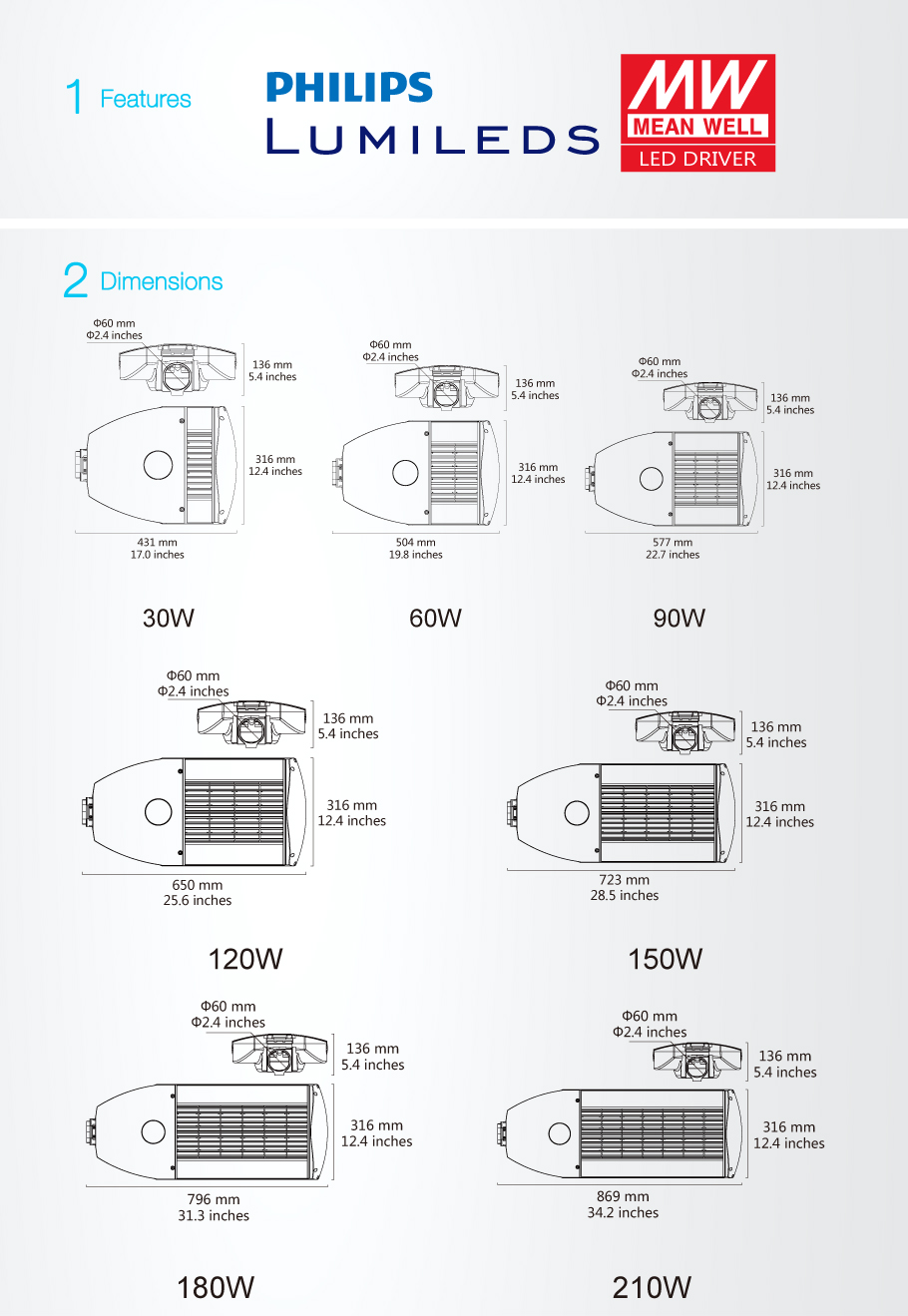 1 Features

PHILIPS
LUMILEDS

MW
MEAN WELL
LED DRIVER

2 Dimensions

Φ60 mm
Φ2.4 inches
136 mm
5.4 inches
316 mm
12.4 inches
431 mm
17.0 inches

30W

Φ60 mm
Φ2.4 inches
136 mm
5.4 inches
316 mm
12.4 inches
504 mm
19.8 inches

60W

Φ60 mm
Φ2.4 inches
136 mm
5.4 inches
316 mm
12.4 inches
577 mm
22.7 inches

90W

Φ60 mm
Φ2.4 inches
136 mm
5.4 inches
316 mm
12.4 inches
650 mm
25.6 inches

120W

Φ60 mm
Φ2.4 inches
136 mm
5.4 inches
316 mm
12.4 inches
723 mm
28.5 inches

150W

Φ60 mm
Φ2.4 inches
136 mm
5.4 inches
316 mm
12.4 inches
796 mm
31.3 inches

180W

Φ60 mm
Φ2.4 inches
136 mm
5.4 inches
316 mm
12.4 inches
869 mm
34.2 inches

210W